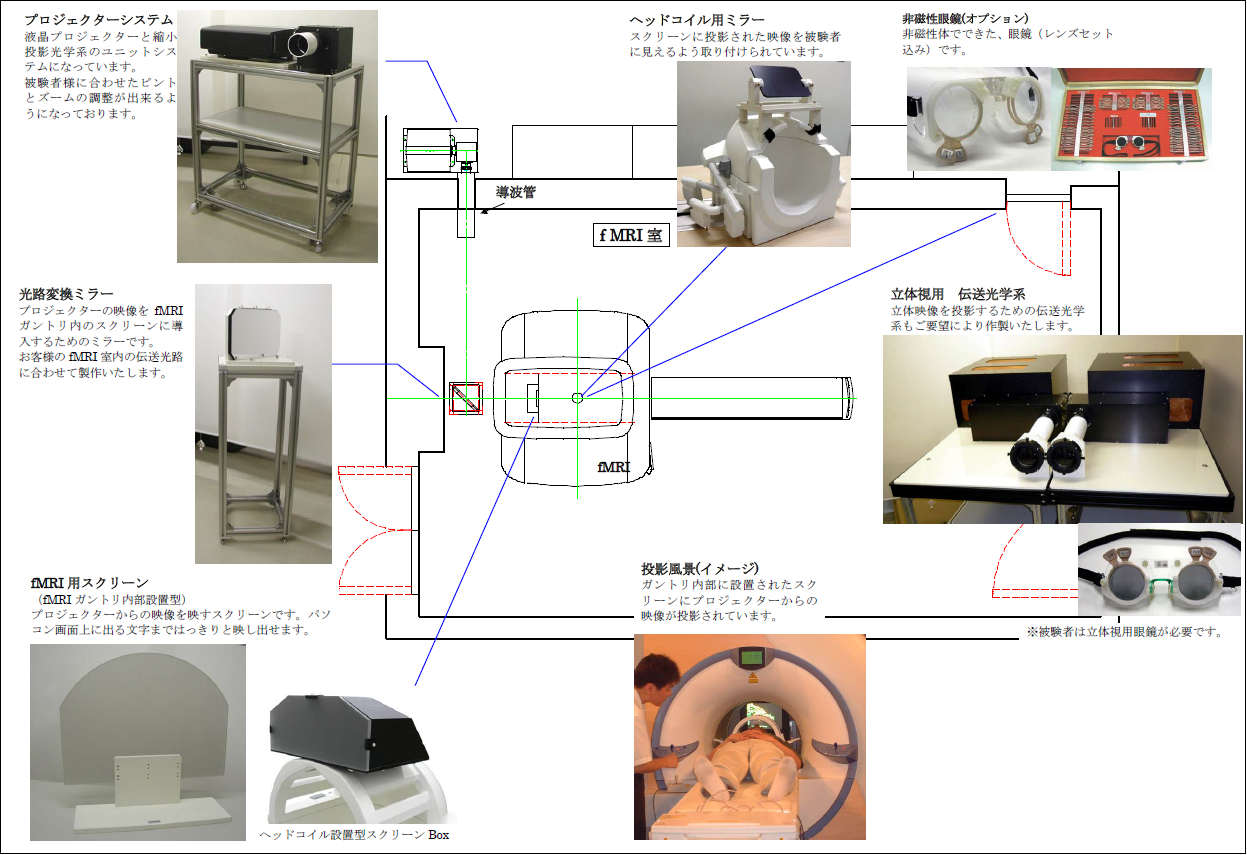 プロジェクターシステム
液晶プロジェクターと縮小投影光学系のユニットシステムになっています。
被験者様に合わせたピントとズームの調整が出来るようになっております。

ヘッドコイル用ミラー
スクリーンに投影された映像を被験者に見えるよう取り付けられています。

非磁性眼鏡(オプション)
非磁性体でできた、眼鏡（レンズセット込み）です。

導波管

f MRI 室

光路変換ミラー
プロジェクターの映像を fMRI ガントリ内のスクリーンに導入するためのミラーです。
お客様の fMRI 室内の伝送光路に合わせて製作いたします。

立体視用　伝送光学系
立体映像を投影するための伝送光学系もご要望により作製いたします。

fMRI

fMRI 用スクリーン
（fMRI ガントリ内部設置型）
プロジェクターからの映像を映すスクリーンです。パソコン画面上に出る文字まではっきりと映し出せます。

投影風景(イメージ)
ガントリ内部に設置されたスクリーンにプロジェクターからの映像が投影されています。

※被験者は立体視用眼鏡が必要です。

ヘッドコイル設置型スクリーン Box